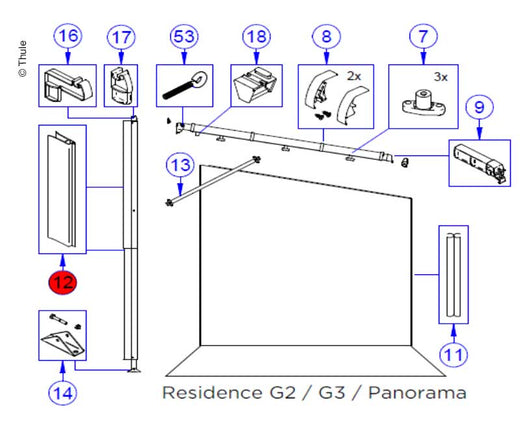 © Thule

16
17
53
18
8
2x
7
3x
9
13
12
11
14

Residence G2 / G3 / Panorama