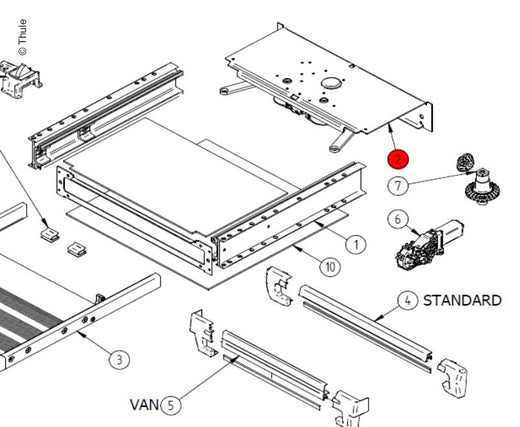 © Thule

2

7

6

1

10

4 STANDARD

3

VAN 5